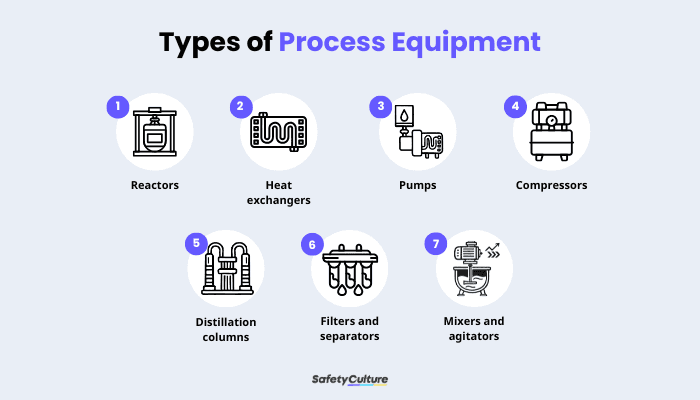 Types of Process Equipment

1
Reactors

2
Heat exchangers

3
Pumps

4
Compressors

5
Distillation columns

6
Filters and separators

7
Mixers and agitators

SafetyCulture