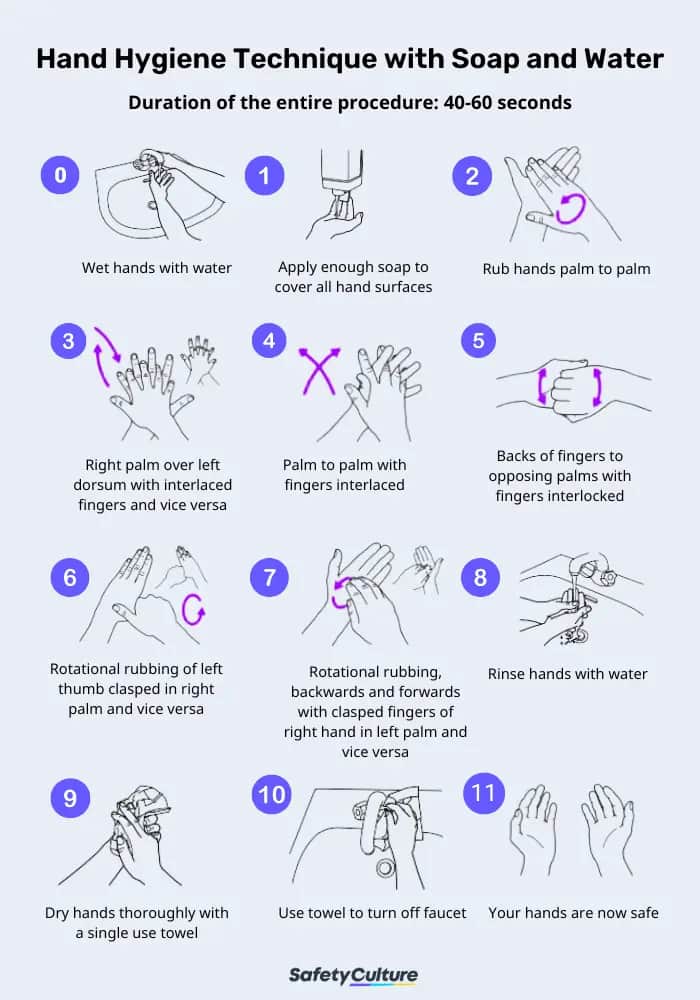 Hand Hygiene Technique with Soap and Water

Duration of the entire procedure: 40-60 seconds

0
Wet hands with water

1
Apply enough soap to cover all hand surfaces

2
Rub hands palm to palm

3
Right palm over left dorsum with interlaced fingers and vice versa

4
Palm to palm with fingers interlaced

5
Backs of fingers to opposing palms with fingers interlocked

6
Rotational rubbing of left thumb clasped in right palm and vice versa

7
Rotational rubbing, backwards and forwards with clasped fingers of right hand in left palm and vice versa

8
Rinse hands with water

9
Dry hands thoroughly with a single use towel

10
Use towel to turn off faucet

11
Your hands are now safe

SafetyCulture