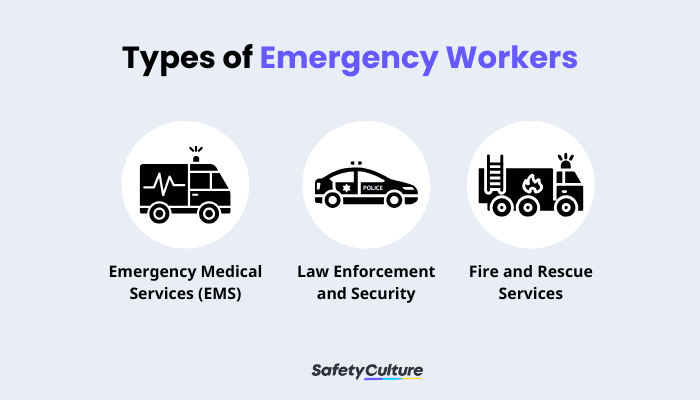 Types of Emergency Workers

POLICE

Emergency Medical Services (EMS)

Law Enforcement and Security

Fire and Rescue Services

SafetyCulture