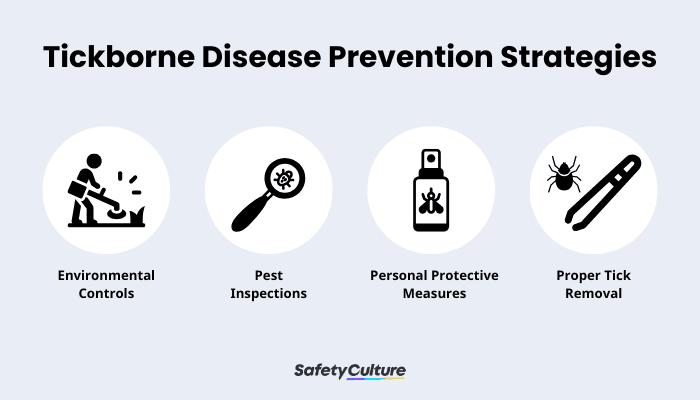 Tickborne Disease Prevention Strategies

Environmental Controls

Pest Inspections

Personal Protective Measures

Proper Tick Removal

SafetyCulture