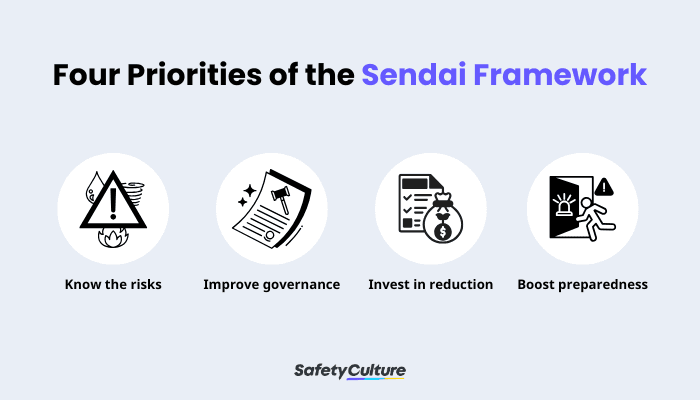 Four Priorities of the Sendai Framework

Know the risks

Improve governance

Invest in reduction

Boost preparedness

SafetyCulture