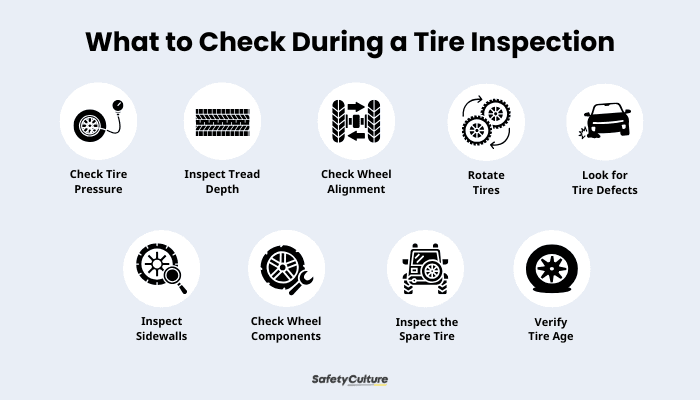 What to Check During a Tire Inspection

Check Tire Pressure

Inspect Tread Depth

Check Wheel Alignment

Rotate Tires

Look for Tire Defects

Inspect Sidewalls

Check Wheel Components

Inspect the Spare Tire

Verify Tire Age

SafetyCulture