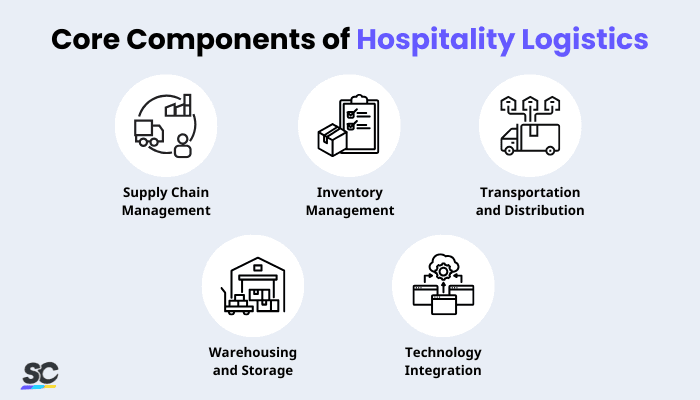 Core Components of Hospitality Logistics

Supply Chain Management

Inventory Management

Transportation and Distribution

Warehousing and Storage

Technology Integration

SC