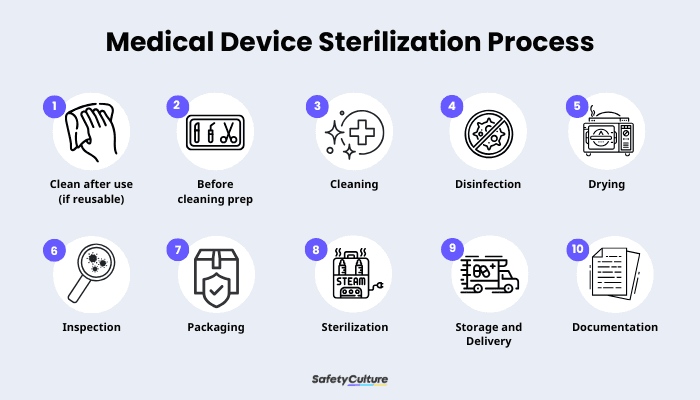 Medical Device Sterilization Process

1
Clean after use (if reusable)

2
Before cleaning prep

3
Cleaning

4
Disinfection

5
Drying

6
Inspection

7
Packaging

8
STEAM
Sterilization

9
Storage and Delivery

10
Documentation

SafetyCulture