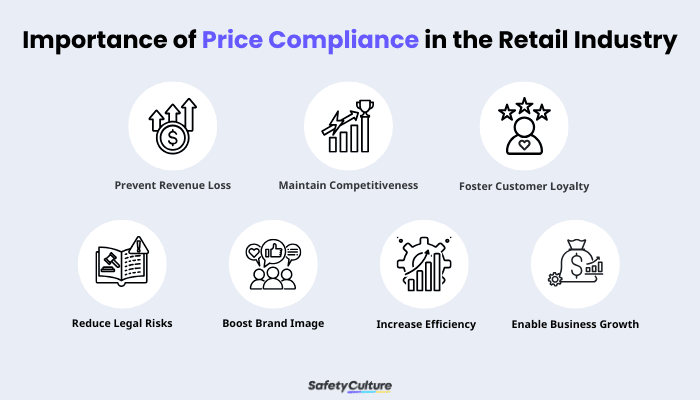 Importance of Price Compliance in the Retail Industry

Prevent Revenue Loss

Maintain Competitiveness

Foster Customer Loyalty

Reduce Legal Risks

Boost Brand Image

Increase Efficiency

Enable Business Growth

SafetyCulture