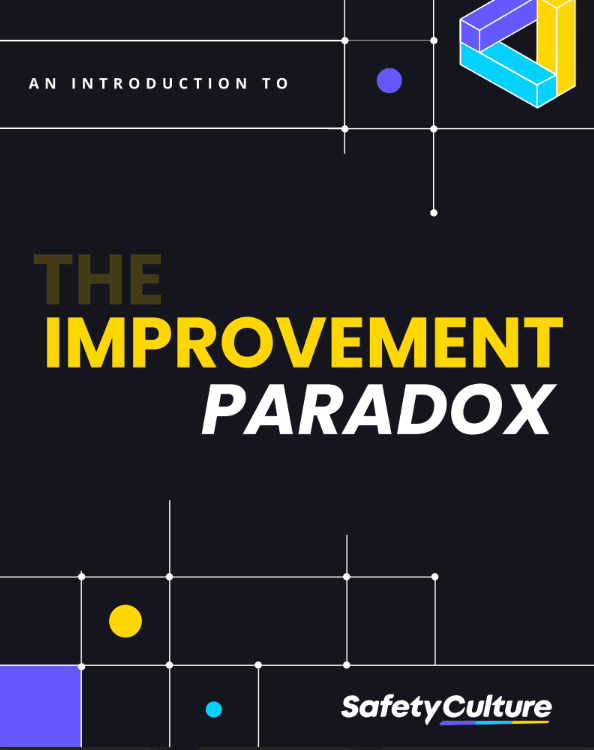 AN INTRODUCTION TO

THE IMPROVEMENT PARADOX

SafetyCulture